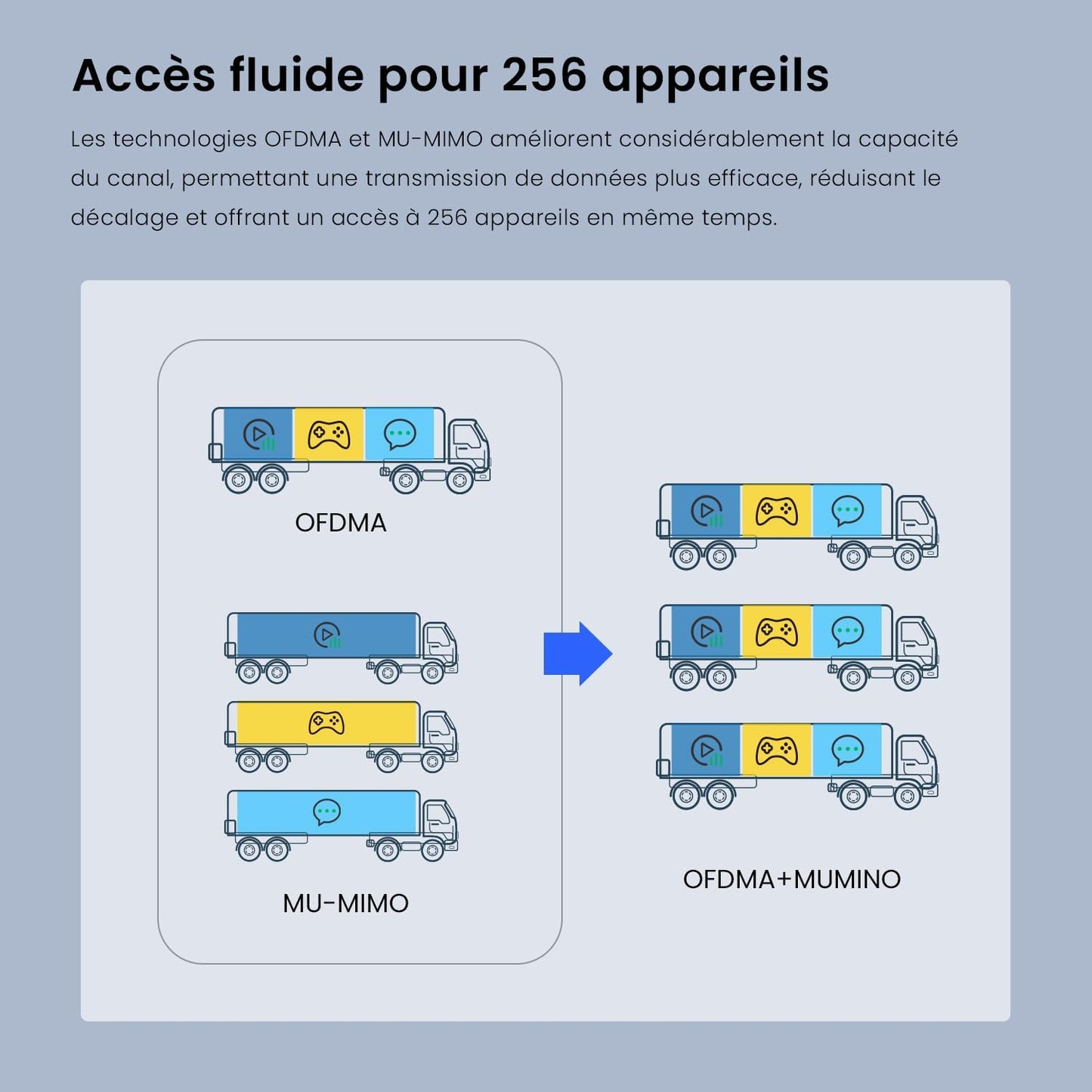 Accès fluide pour 256 appareils

Les technologies OFDMA et MU-MIMO améliorent considérablement la capacité du canal, permettant une transmission de données plus efficace, réduisant le décalage et offrant un accès à 256 appareils en même temps.

OFDMA

MU-MIMO

OFDMA+MUMINO