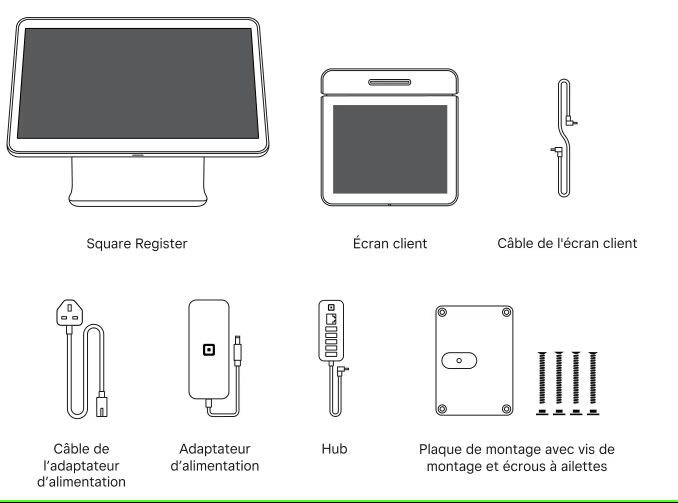 Square Register

Écran client

Câble de l'écran client

Câble de l’adaptateur d’alimentation

Adaptateur d’alimentation

Hub

Plaque de montage avec vis de montage et écrous à ailettes