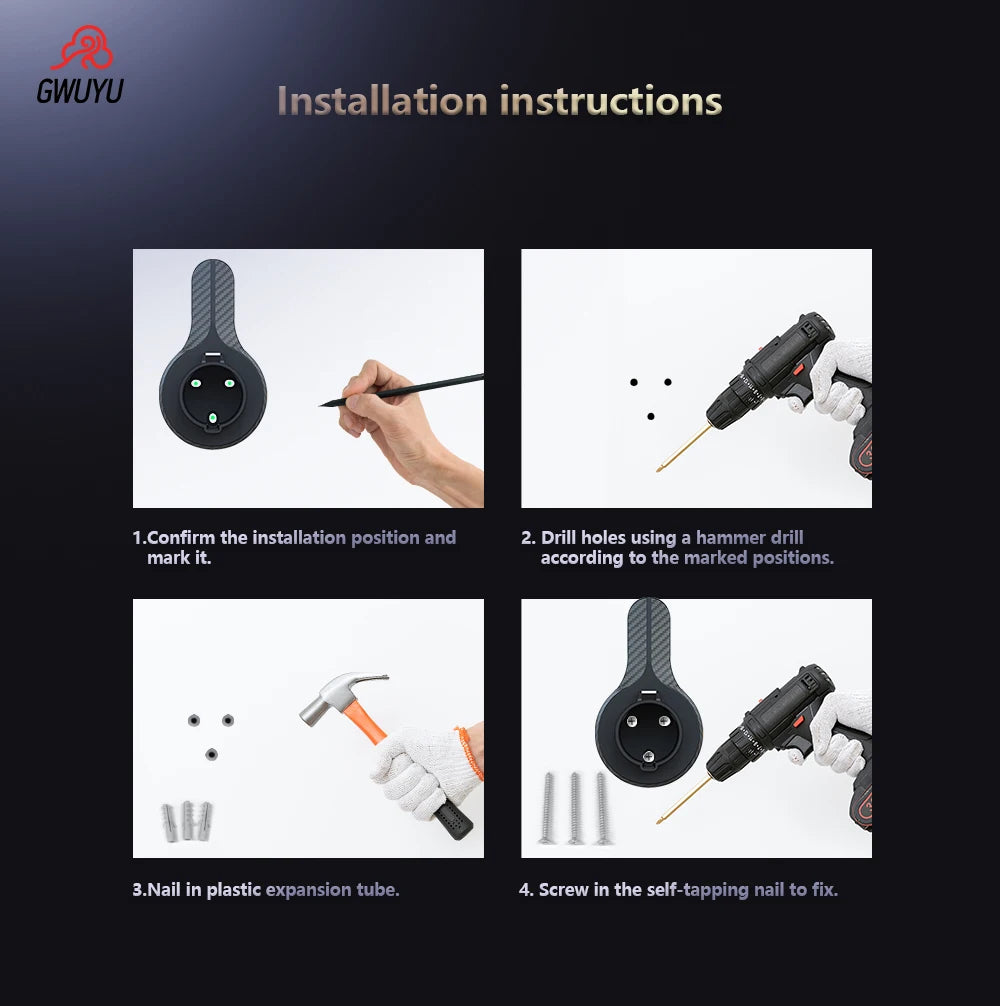 GWUYU

Installation instructions

1.Confirm the installation position and mark it.

2. Drill holes using a hammer drill according to the marked positions.

3.Nail in plastic expansion tube.

4. Screw in the self-tapping nail to fix.