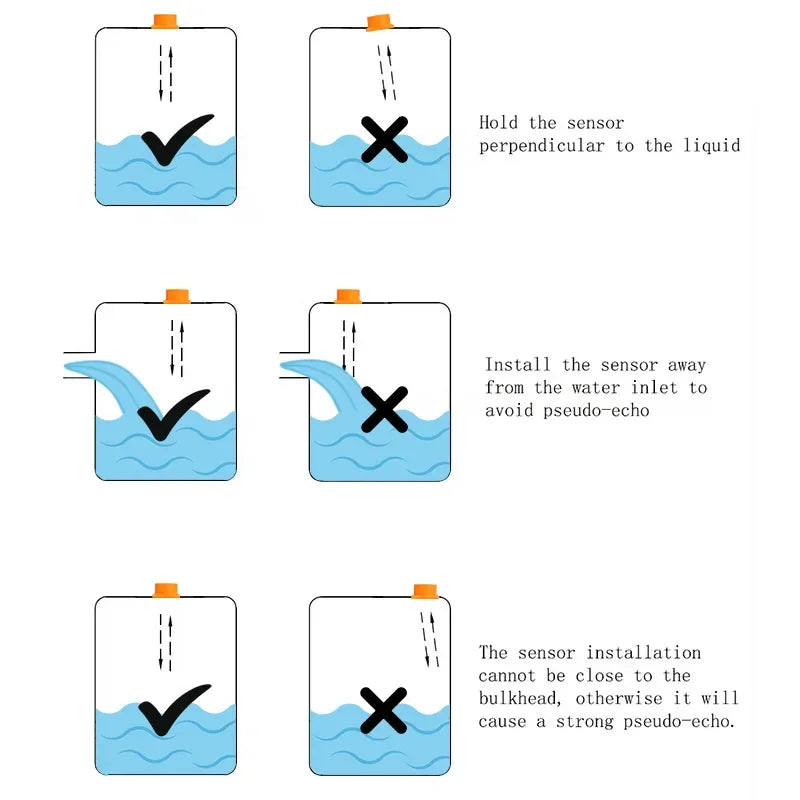 Hold the sensor perpendicular to the liquid

Install the sensor away from the water inlet to avoid pseudo-echo

The sensor installation cannot be close to the bulkhead, otherwise it will cause a strong pseudo-echo.