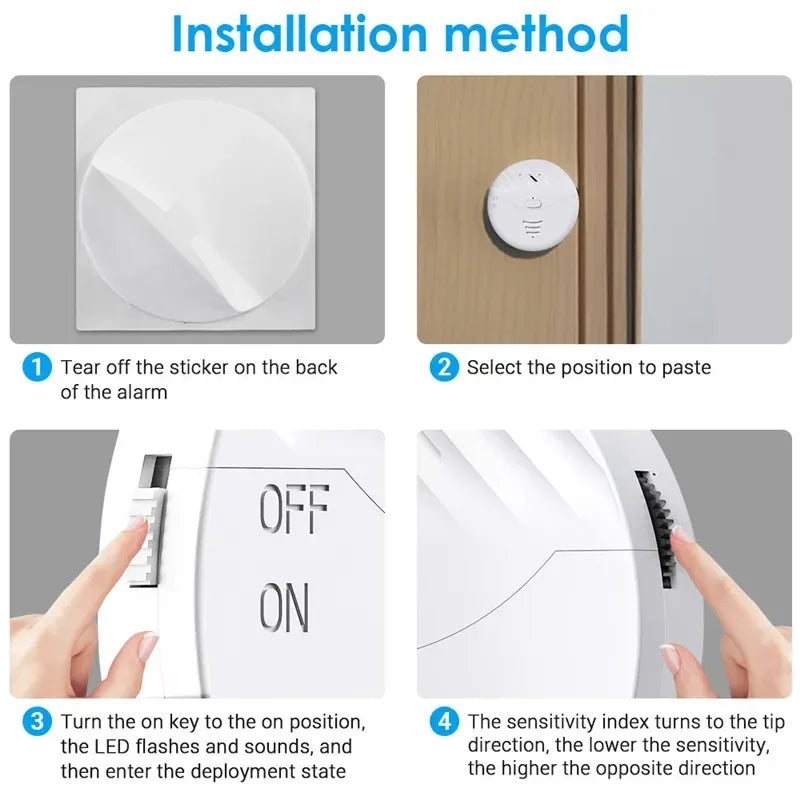 Installation method

1 Tear off the sticker on the back of the alarm

2 Select the position to paste

OFF

ON

3 Turn the on key to the on position, the LED flashes and sounds, and then enter the deployment state

4 The sensitivity index turns to the tip direction, the lower the sensitivity, the higher the opposite direction