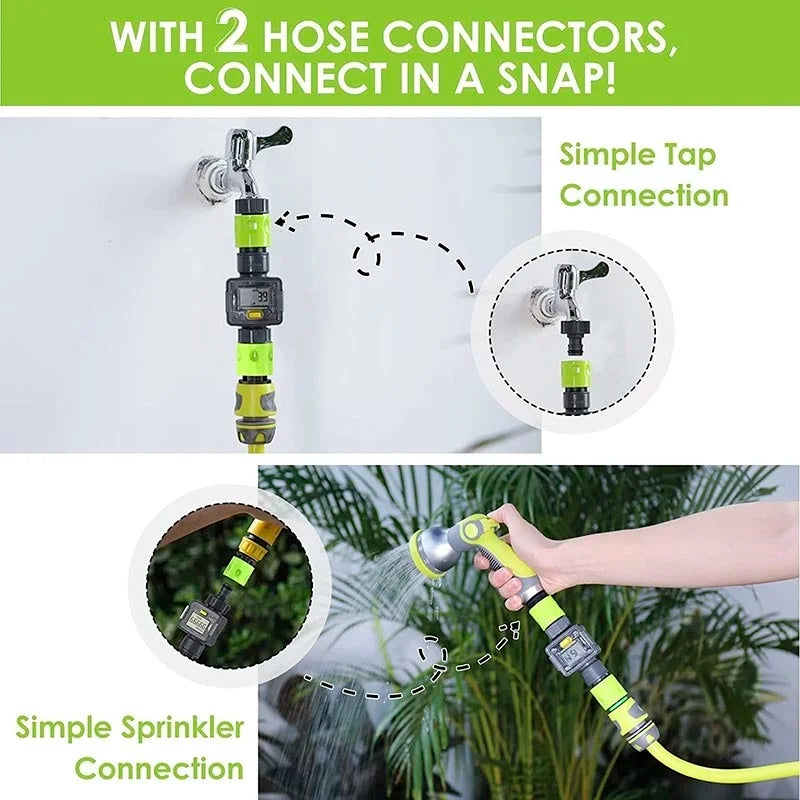 WITH 2 HOSE CONNECTORS, CONNECT IN A SNAP!

Simple Tap Connection

39

Simple Sprinkler Connection