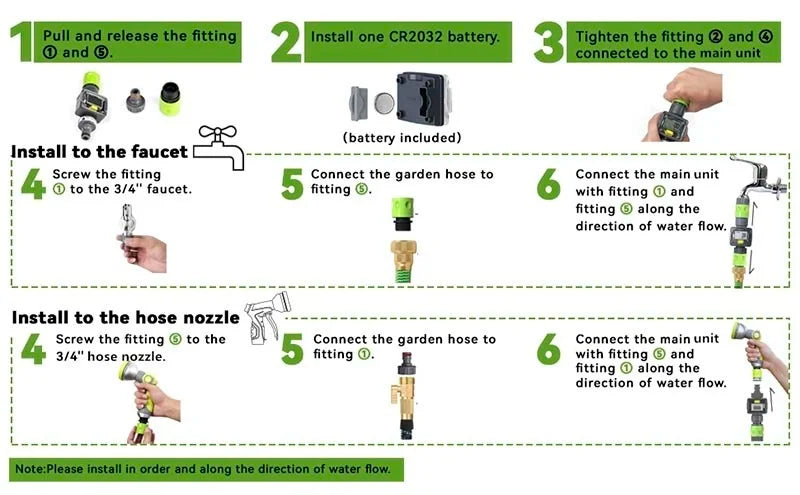 1 Pull and release the fitting ① and ⑤.

2 Install one CR2032 battery.

(battery included)

3 Tighten the fitting ② and ④ connected to the main unit

Install to the faucet

4 Screw the fitting ① to the 3/4'' faucet.

5 Connect the garden hose to fitting ⑤.

6 Connect the main unit with fitting ① and fitting ⑤ along the direction of water flow.

Install to the hose nozzle

4 Screw the fitting ⑤ to the 3/4'' hose nozzle.

5 Connect the garden hose to fitting ①.

6 Connect the main unit with fitting ⑤ and fitting ① along the direction of water flow.

Note:Please install in order and along the direction of water flow.