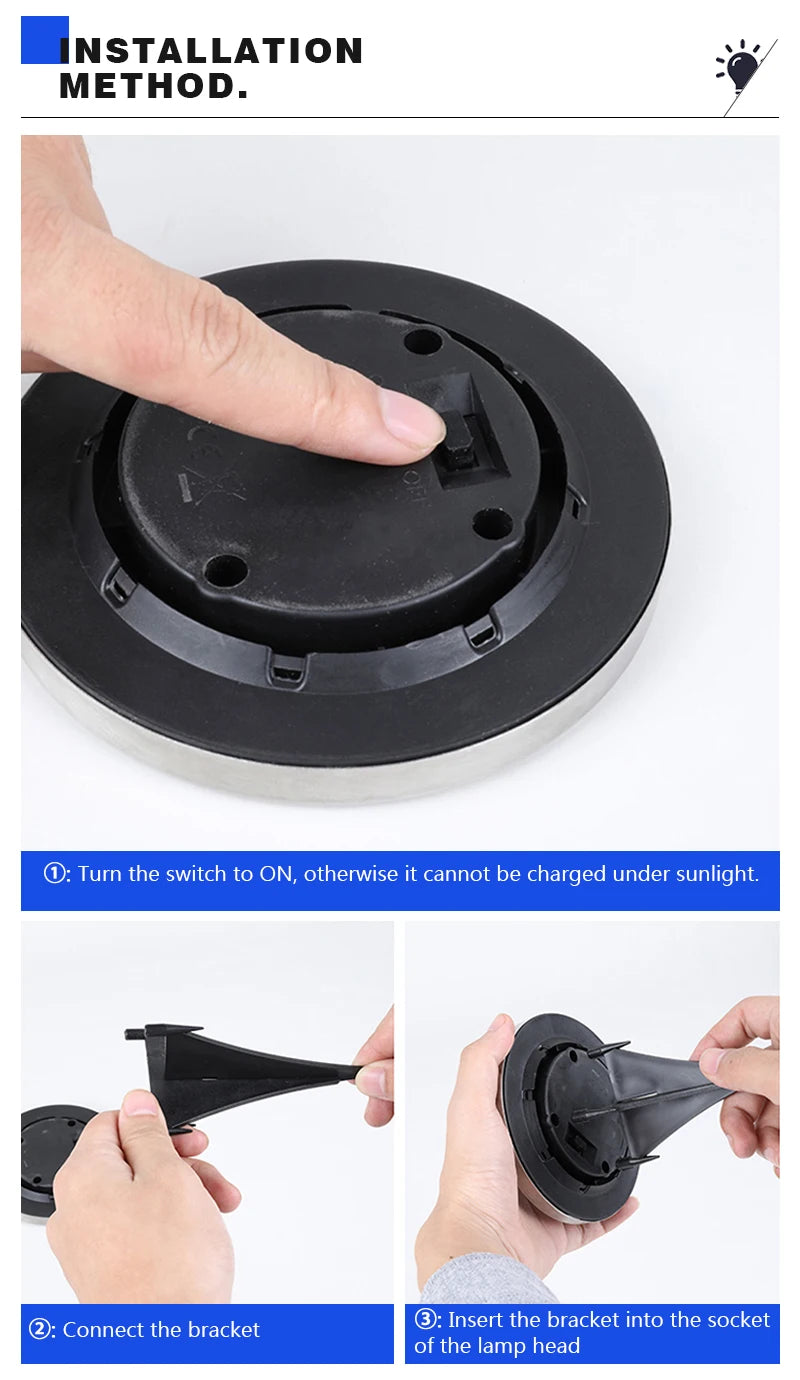 INSTALLATION METHOD.

①: Turn the switch to ON, otherwise it cannot be charged under sunlight.

②: Connect the bracket

③: Insert the bracket into the socket of the lamp head