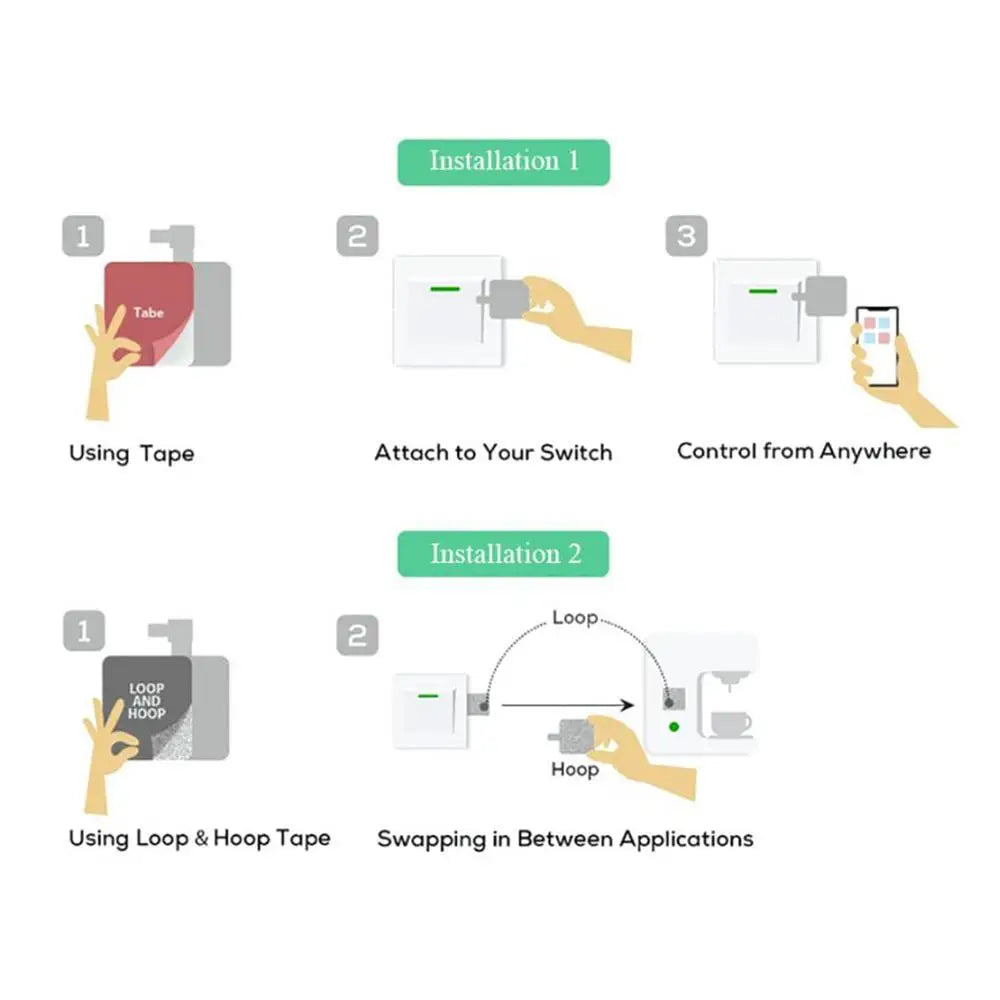 Installation 1

1
Tabe
Using Tape

2
Attach to Your Switch

3
Control from Anywhere

Installation 2

1
LOOP AND HOOP
Using Loop & Hoop Tape

2
Loop
Hoop
Swapping in Between Applications